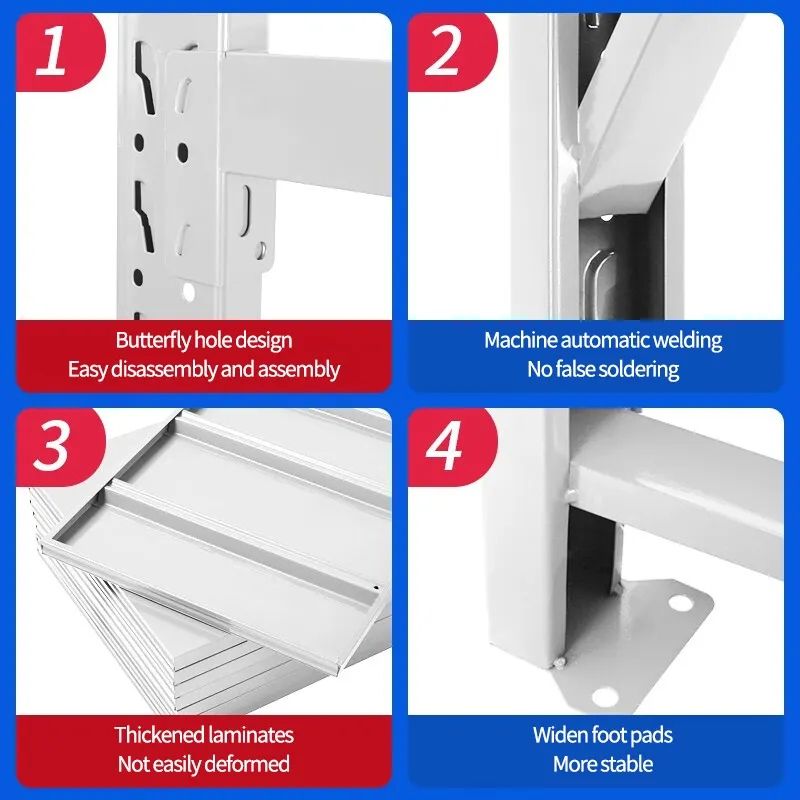 1

Butterfly hole design
Easy disassembly and assembly

2

Machine automatic welding
No false soldering

3

Thickened laminates
Not easily deformed

4

Widen foot pads
More stable